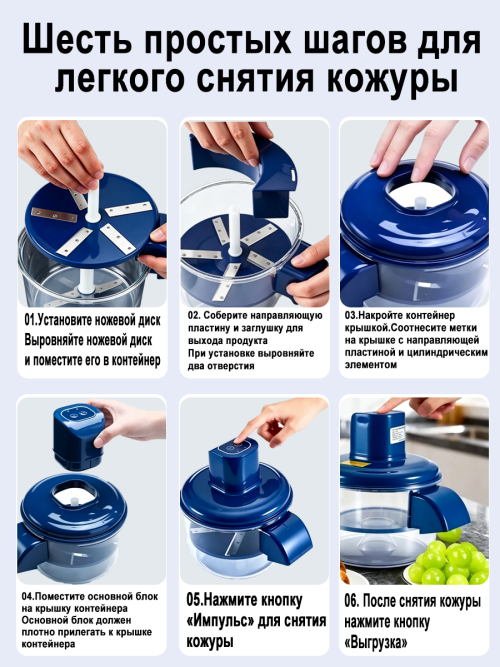 Шесть простых шагов для легкого снятия кожуры

01.Установите ножевой диск Выровняйте ножевой диск и поместите его в контейнер

02. Соберите направляющую пластину и заглушку для выхода продукта При установке выровняйте два отверстия

03.Накройте контейнер крышкой.Соотнесите метки на крышке с направляющей пластиной и цилиндрическим элементом

04.Поместите основной блок на крышку контейнера Основной блок должен плотно прилегать к крышке контейнера

05.Нажмите кнопку «Импульс» для снятия кожуры

06. После снятия кожуры нажмите кнопку «Выгрузка»