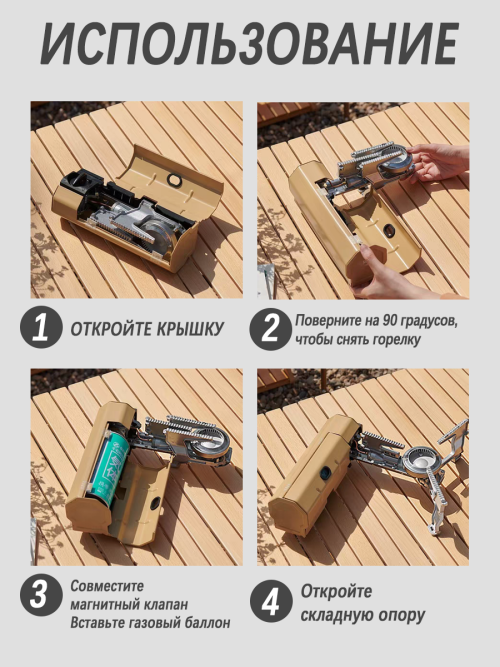 ИСПОЛЬЗОВАНИЕ

1 ОТКРОЙТЕ КРЫШКУ

2 Поверните на 90 градусов, чтобы снять горелку

3 Совместите магнитный клапан Вставьте газовый баллон

4 Откройте складную опору