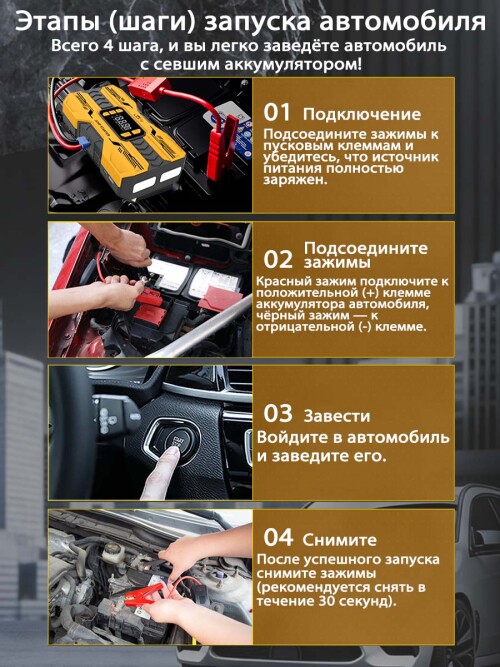 Этапы (шаги) запуска автомобиля
Всего 4 шага, и вы легко заведёте автомобиль с севшим аккумулятором!

01 Подключение
Подсоедините зажимы к пусковым клеммам и убедитесь, что источник питания полностью заряжен.

02 Подсоедините зажимы
Красный зажим подключите к положительной (+) клемме аккумулятора автомобиля, чёрный зажим — к отрицательной (-) клемме.

03 Завести
Войдите в автомобиль и заведите его.

04 Снимите
После успешного запуска снимите зажимы (рекомендуется снять в течение 30 секунд).