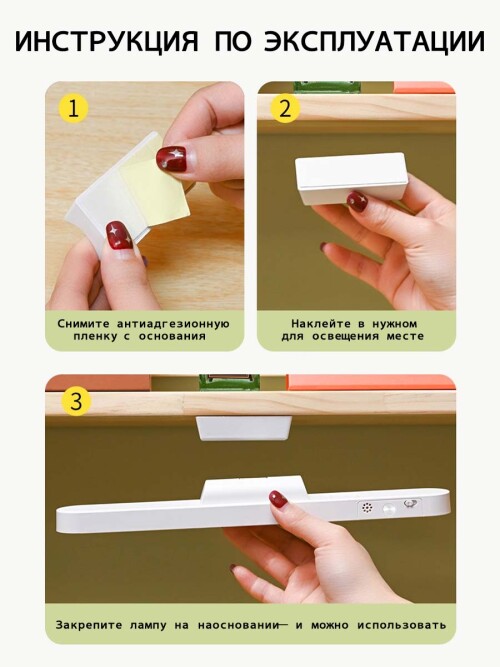 ИНСТРУКЦИЯ ПО ЭКСПЛУАТАЦИИ

1

Снимите антиадгезионную пленку с основания

2

Наклейте в нужном для освещения месте

3

Закрепите лампу на наосновании— и можно использовать