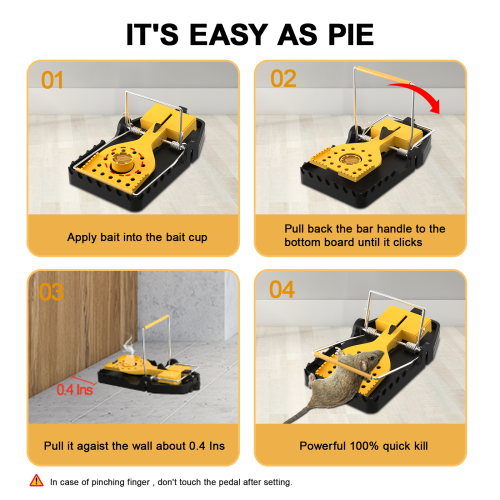 IT'S EASY AS PIE

01

Apply bait into the bait cup

02

Pull back the bar handle to the bottom board until it clicks

03

0.4 Ins

Pull it agaist the wall about 0.4 Ins

04

Powerful 100% quick kill

In case of pinching finger , don't touch the pedal after setting.